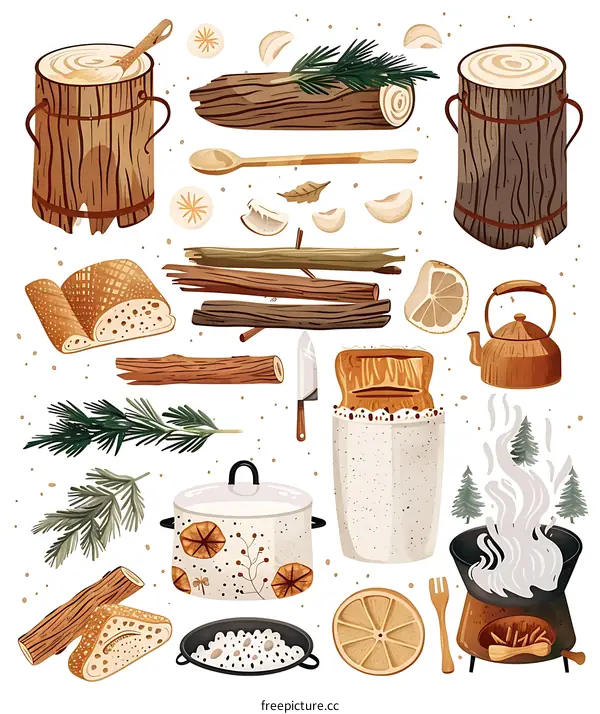 freepicture.cc